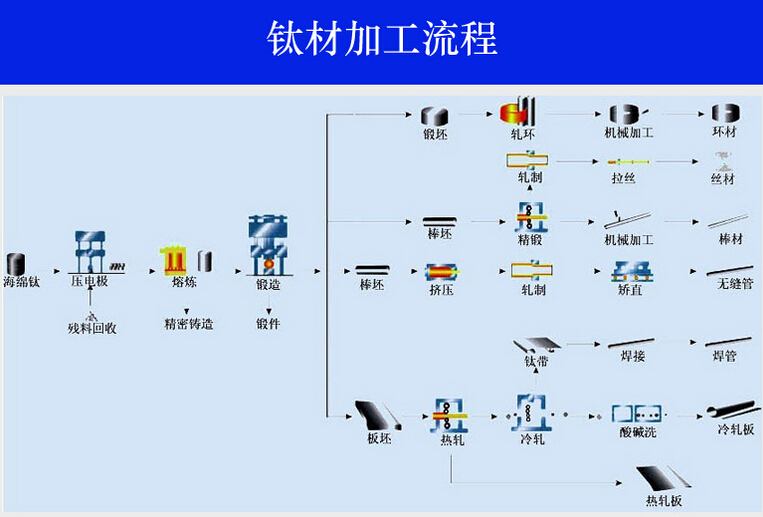 钛材加工流程

海绵钛
压电极
残料回收
熔炼
精密铸造
锻造
锻件

锻坯
轧环
机械加工
环材

轧制
拉丝
丝材

棒坯
精锻
机械加工
棒材

棒坯
挤压
轧制
矫直
无缝管

钛带
焊接
焊管

板坯
热轧
冷轧
酸碱洗
冷轧板

热轧板